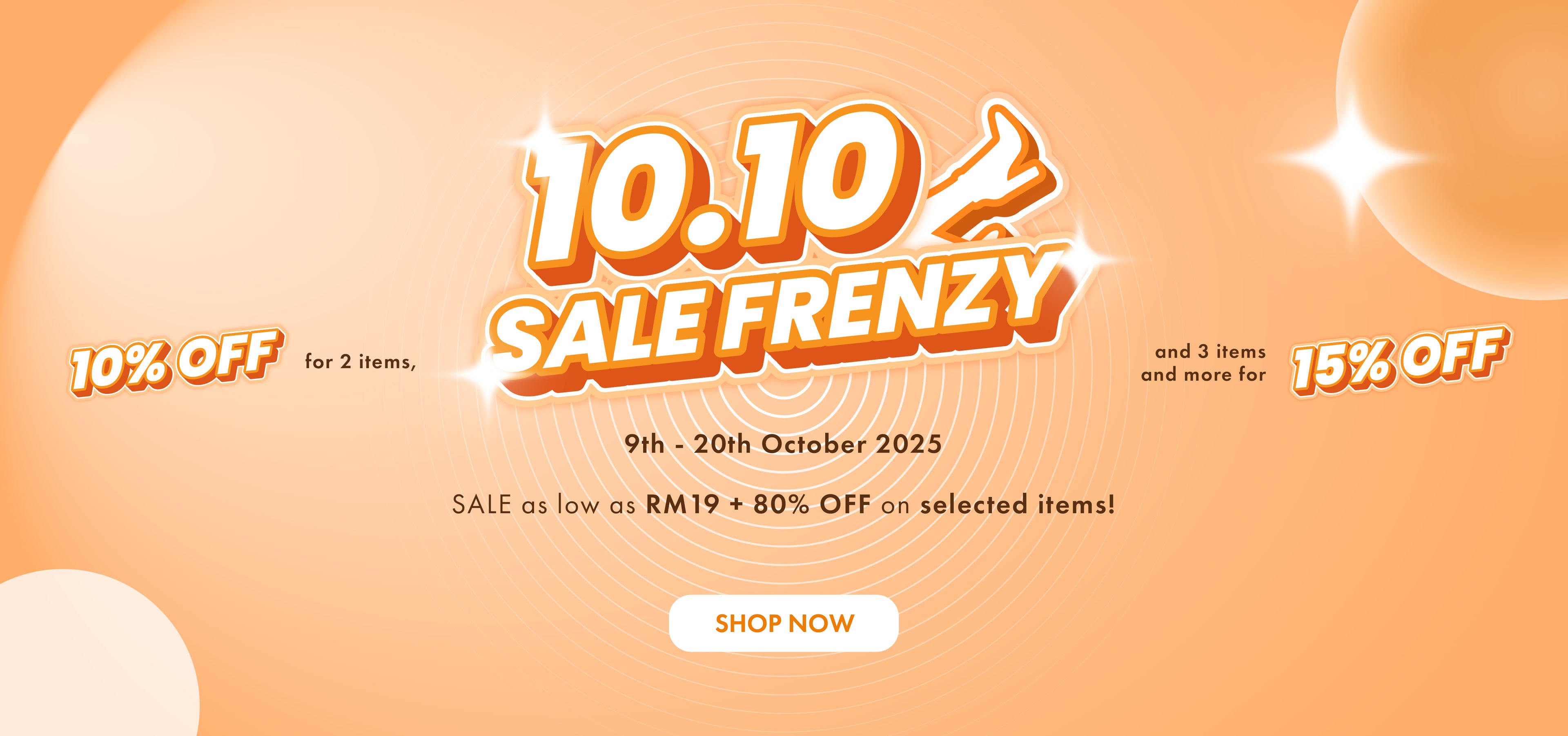 10.10
SALE FRENZY

10% OFF for 2 items,

and 3 items
and more for 15% OFF

9th - 20th October 2025

SALE as low as RM19 + 80% OFF on selected items!

SHOP NOW